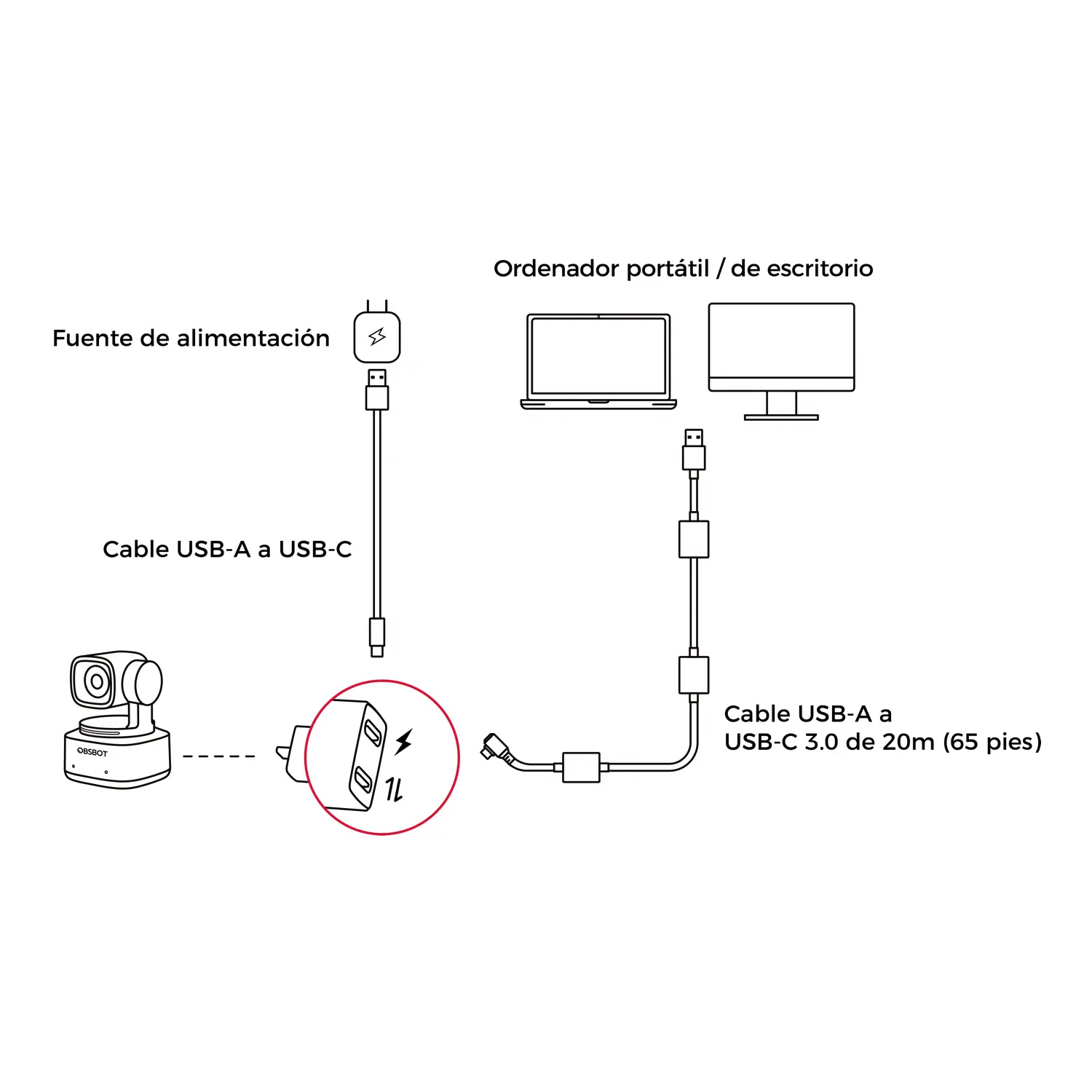 Ordenador portátil / de escritorio

Fuente de alimentación

Cable USB-A a USB-C

OBSBOT

Cable USB-A a USB-C 3.0 de 20m (65 pies)